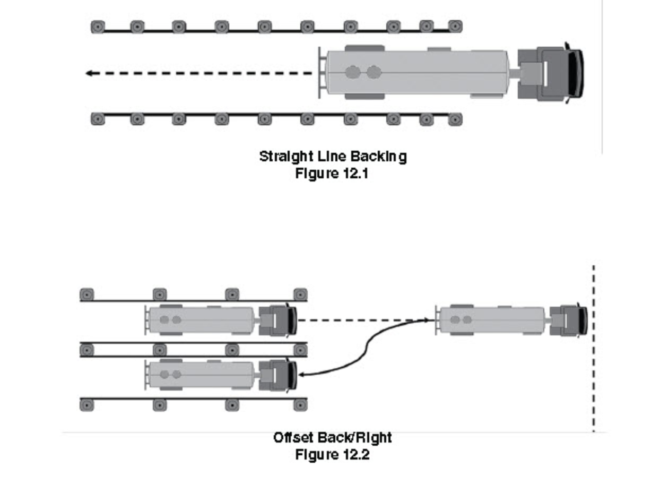 Straight Line Backing
Figure 12.1

Offset Back/Right
Figure 12.2